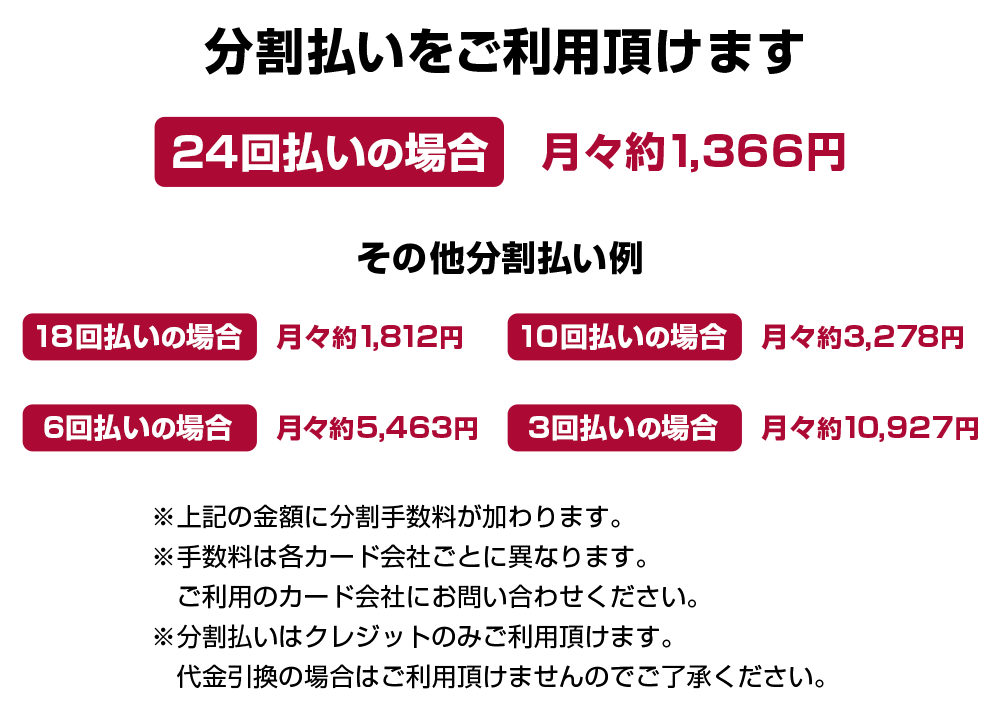 分割払いをご利用頂けます

24回払いの場合 月々約1,366円

その他分割払い例

18回払いの場合 月々約1,812円

10回払いの場合 月々約3,278円

6回払いの場合 月々約5,463円

3回払いの場合 月々約10,927円

※上記の金額に分割手数料が加わります。
※手数料は各カード会社ごとに異なります。
ご利用のカード会社にお問い合わせください。
※分割払いはクレジットのみご利用頂けます。
代金引換の場合はご利用頂けませんのでご了承ください。